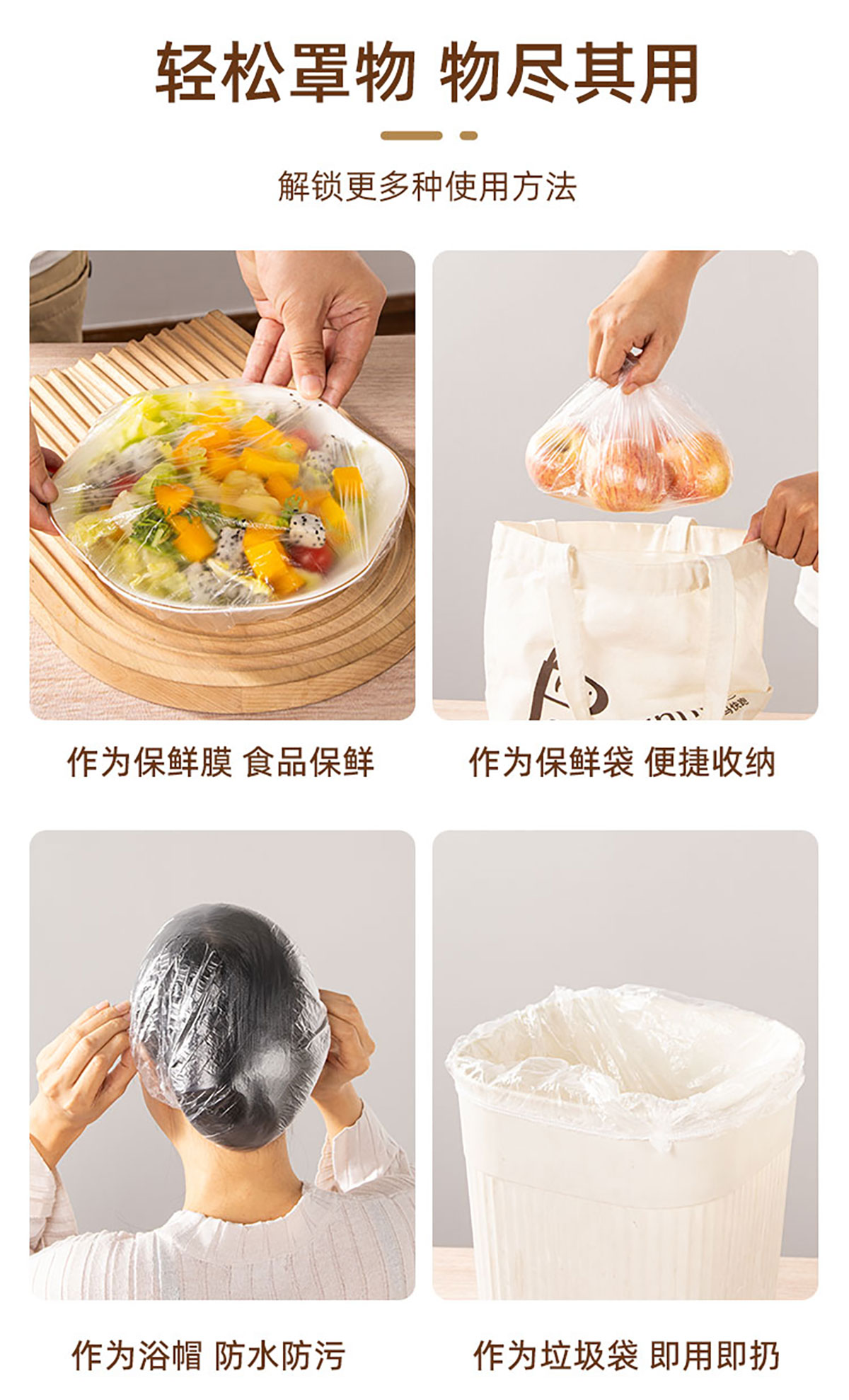 轻松罩物 物尽其用

解锁更多种使用方法

作为保鲜膜 食品保鲜

作为保鲜袋 便捷收纳

作为浴帽 防水防污

作为垃圾袋 即用即扔