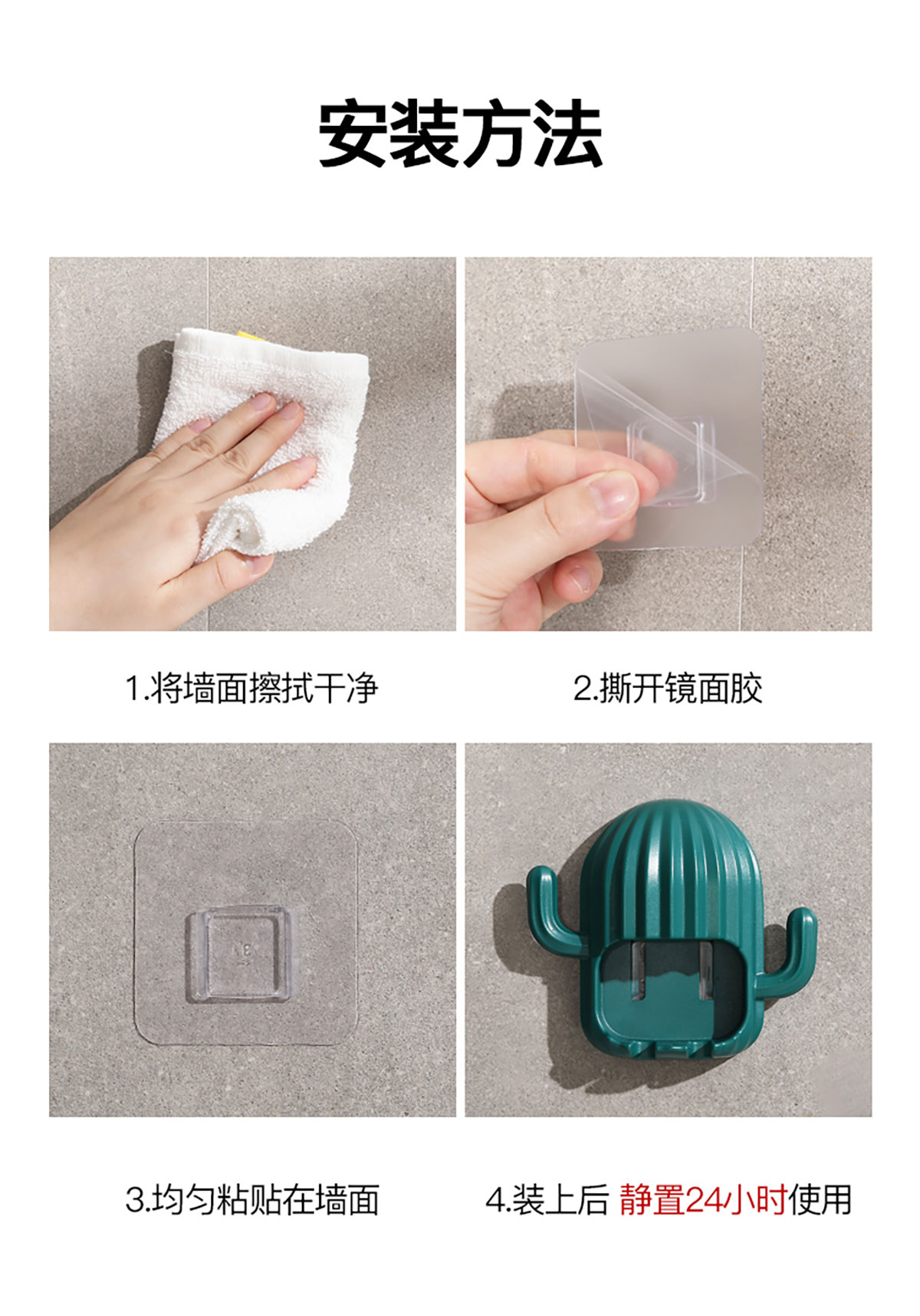 安装方法

1.将墙面擦拭干净

2.撕开镜面胶

3.均匀粘贴在墙面

4.装上后 静置24小时使用